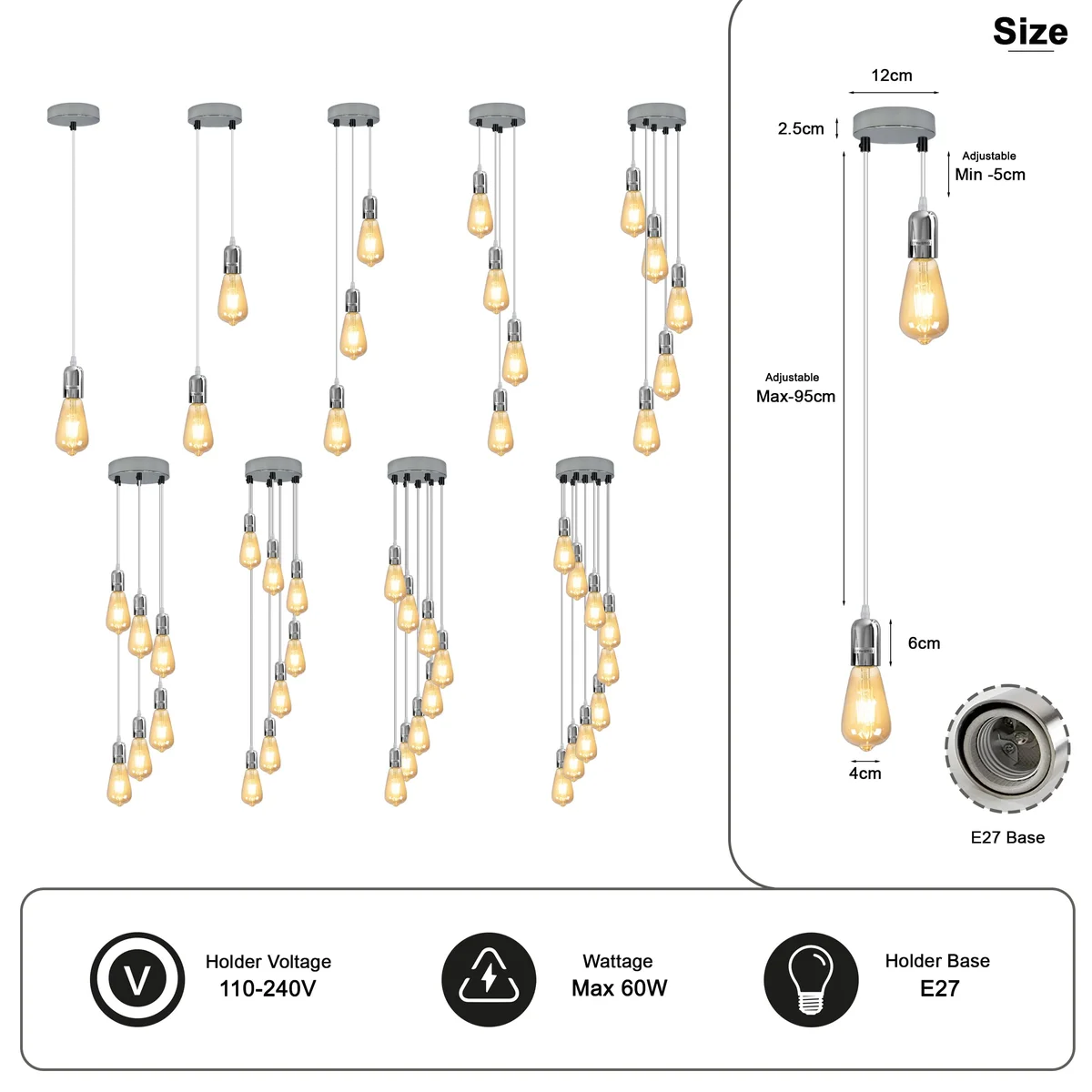 Size

12cm

2.5cm

Adjustable
Min -5cm

Adjustable
Max-95cm

6cm

4cm

E27 Base

V

Holder Voltage
110-240V

Wattage
Max 60W

Holder Base
E27