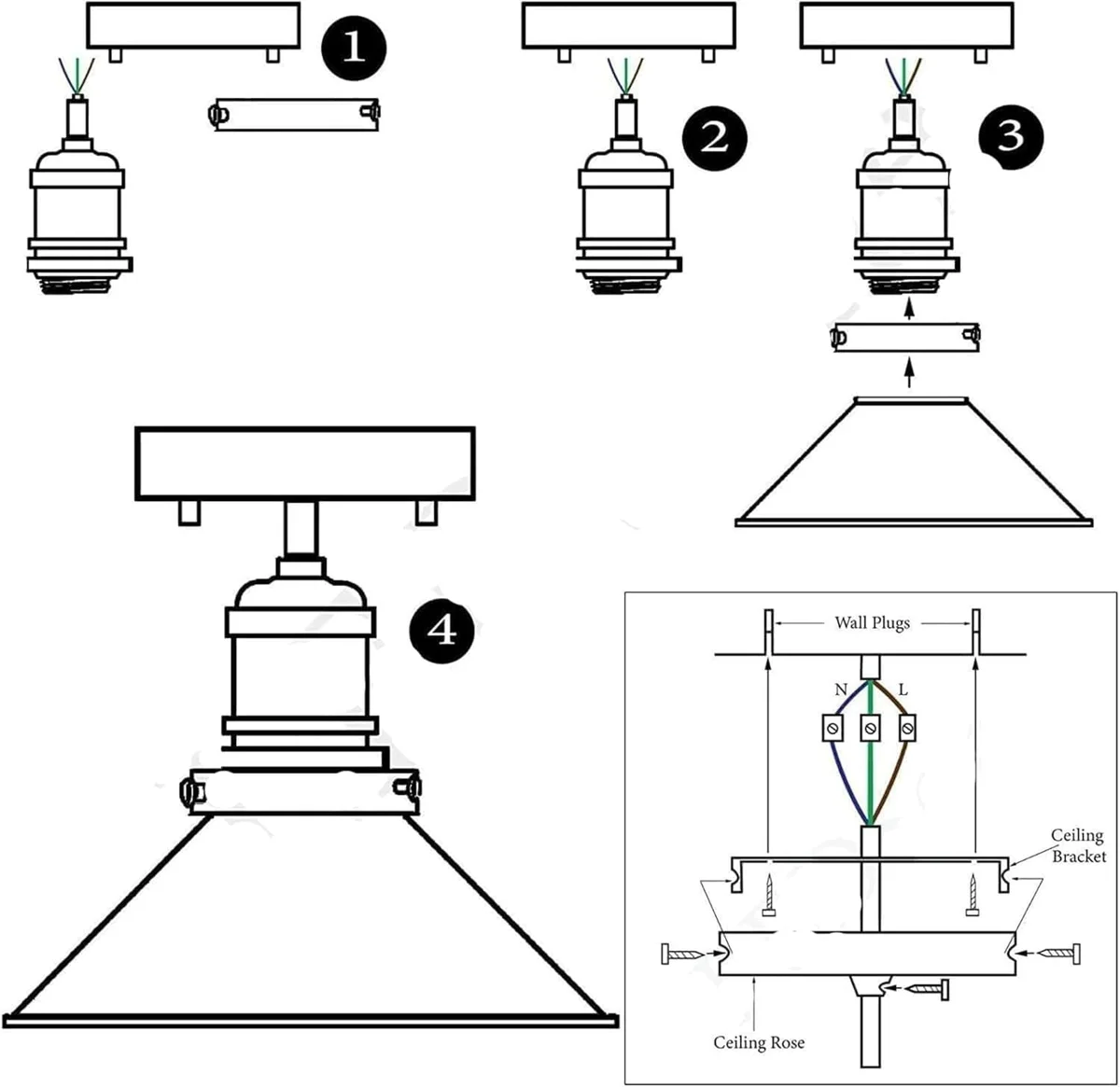 1

2

3

4

Wall Plugs

N

L

Ceiling Bracket

Ceiling Rose