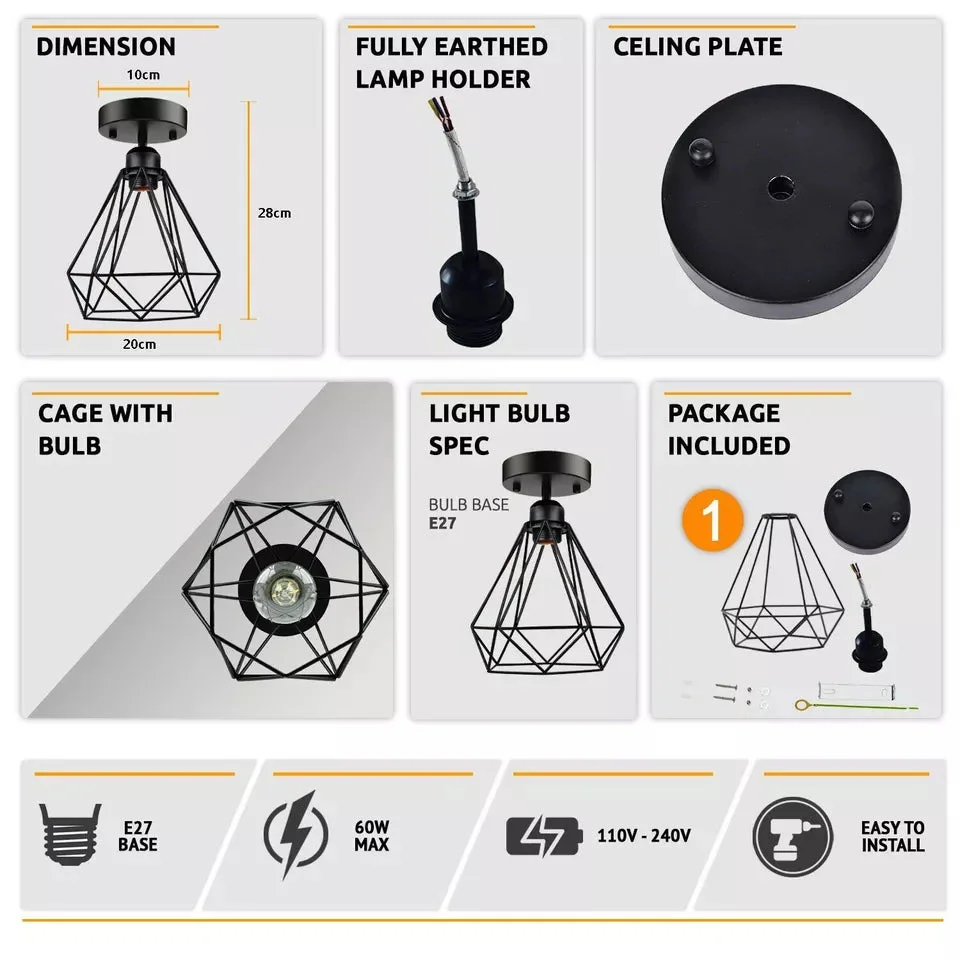 DIMENSION

10cm

28cm

20cm

FULLY EARTHED LAMP HOLDER

CELING PLATE

CAGE WITH BULB

LIGHT BULB SPEC

BULB BASE
E27

PACKAGE INCLUDED

1

E27 BASE

60W MAX

110V - 240V

EASY TO INSTALL