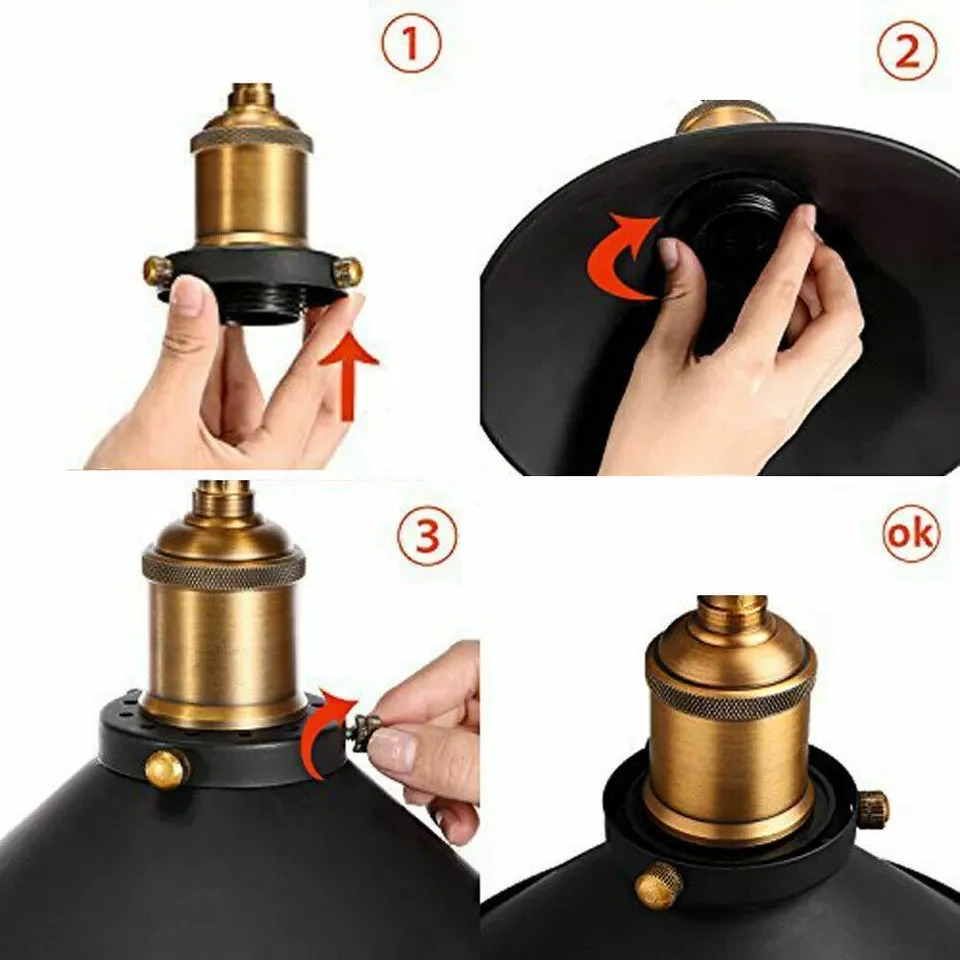 1

2

3

ok