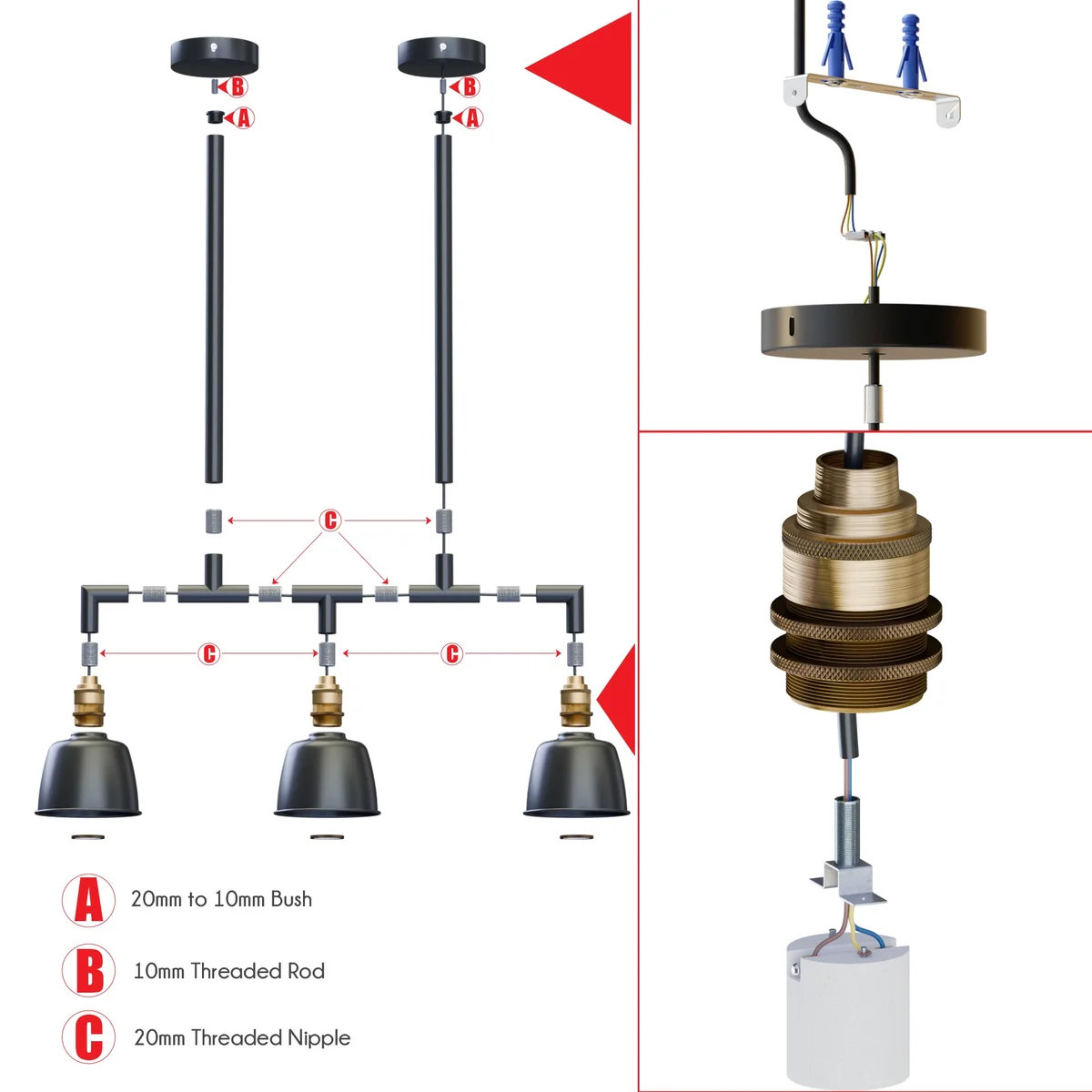 B
A
B
A
C
C
C
A 20mm to 10mm Bush
B 10mm Threaded Rod
C 20mm Threaded Nipple