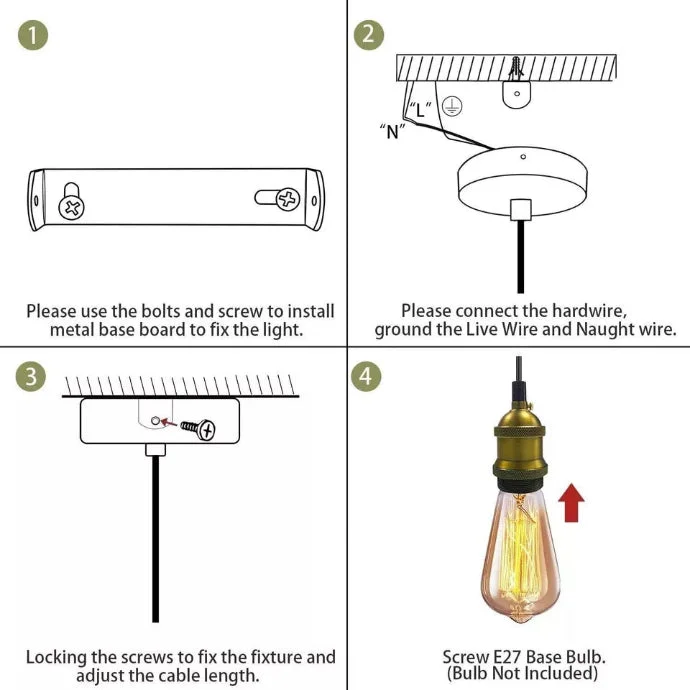 1

Please use the bolts and screw to install metal base board to fix the light.

2

"L"

"N"

Please connect the hardwire, ground the Live Wire and Naught wire.

3

Locking the screws to fix the fixture and adjust the cable length.

4

Screw E27 Base Bulb.
(Bulb Not Included)