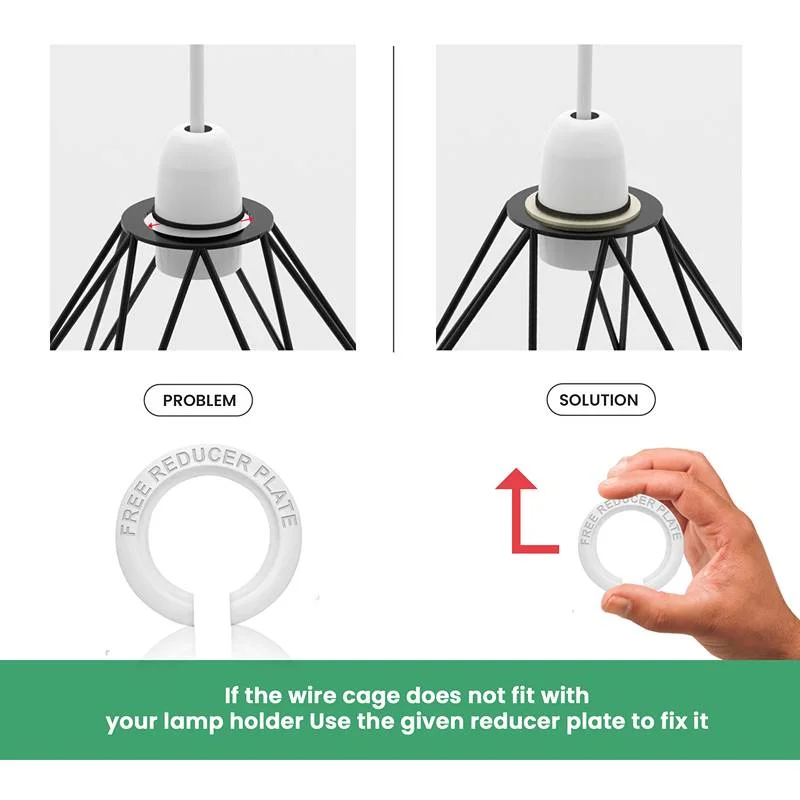 PROBLEM

SOLUTION

FREE REDUCER PLATE

FREE REDUCER PLATE

If the wire cage does not fit with your lamp holder Use the given reducer plate to fix it