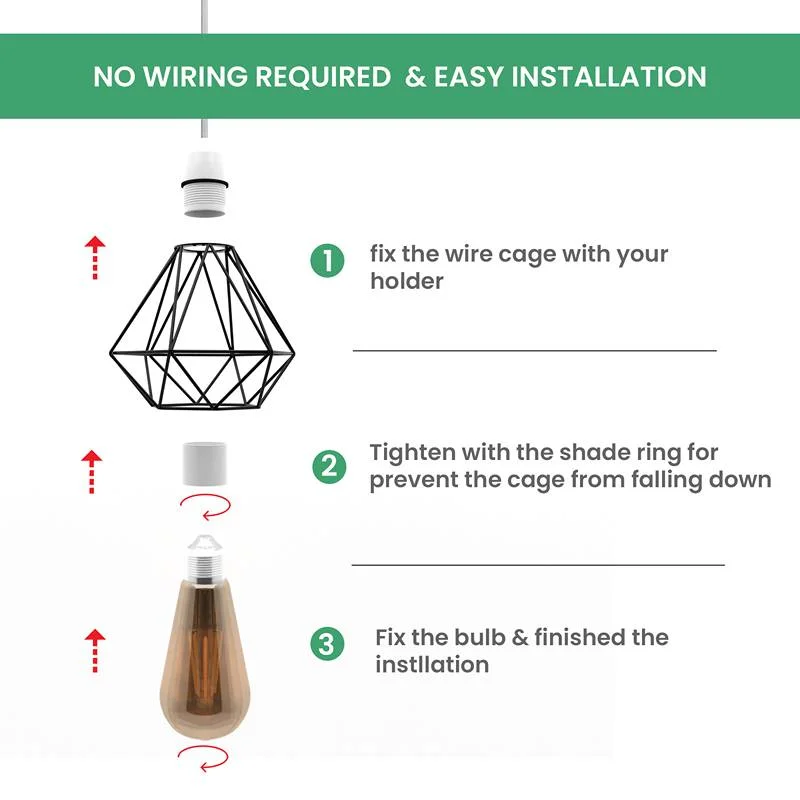 NO WIRING REQUIRED & EASY INSTALLATION

1 fix the wire cage with your holder

2 Tighten with the shade ring for prevent the cage from falling down

3 Fix the bulb & finished the instllation