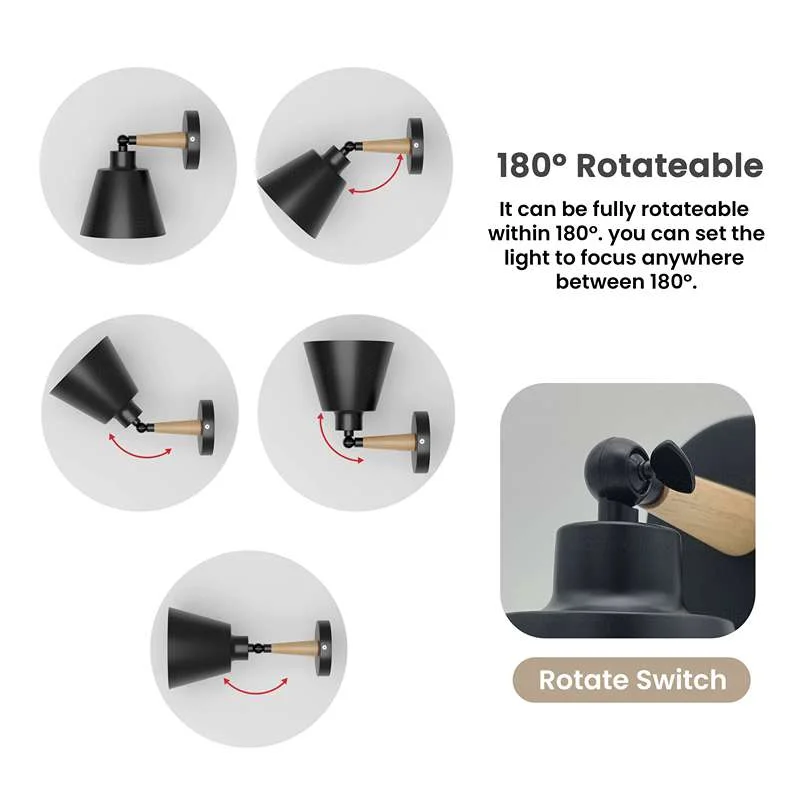 180° Rotateable

It can be fully rotateable within 180°. you can set the light to focus anywhere between 180°.

Rotate Switch