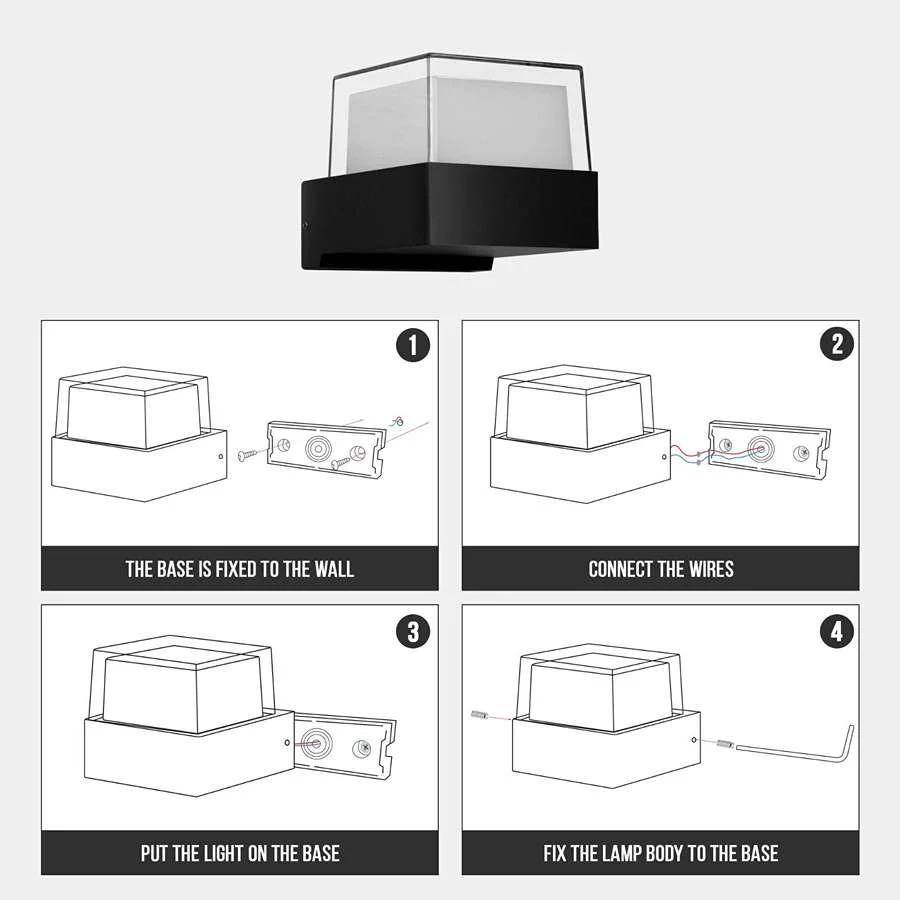 1

THE BASE IS FIXED TO THE WALL

2

CONNECT THE WIRES

3

PUT THE LIGHT ON THE BASE

4

FIX THE LAMP BODY TO THE BASE