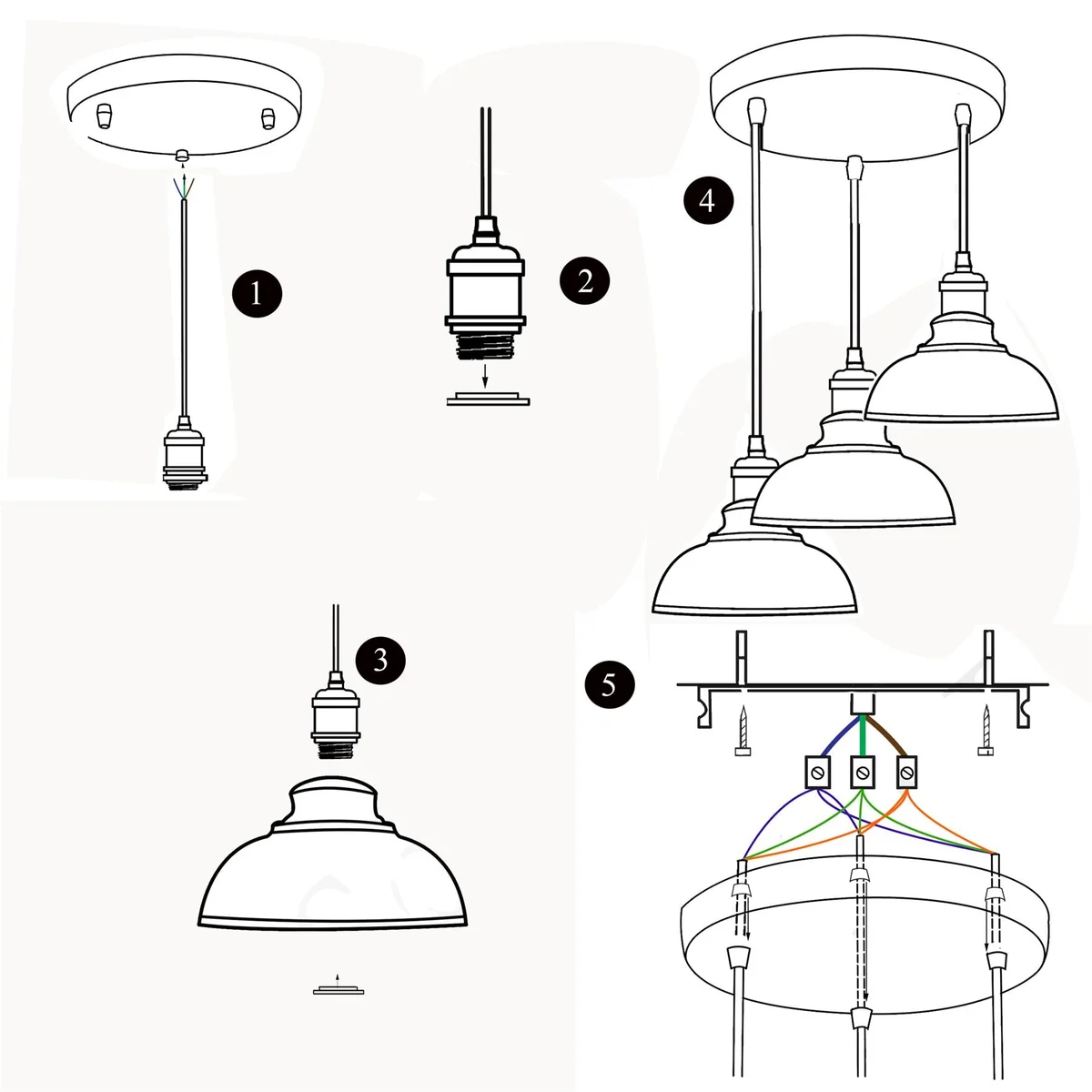 1

2

4

3

5