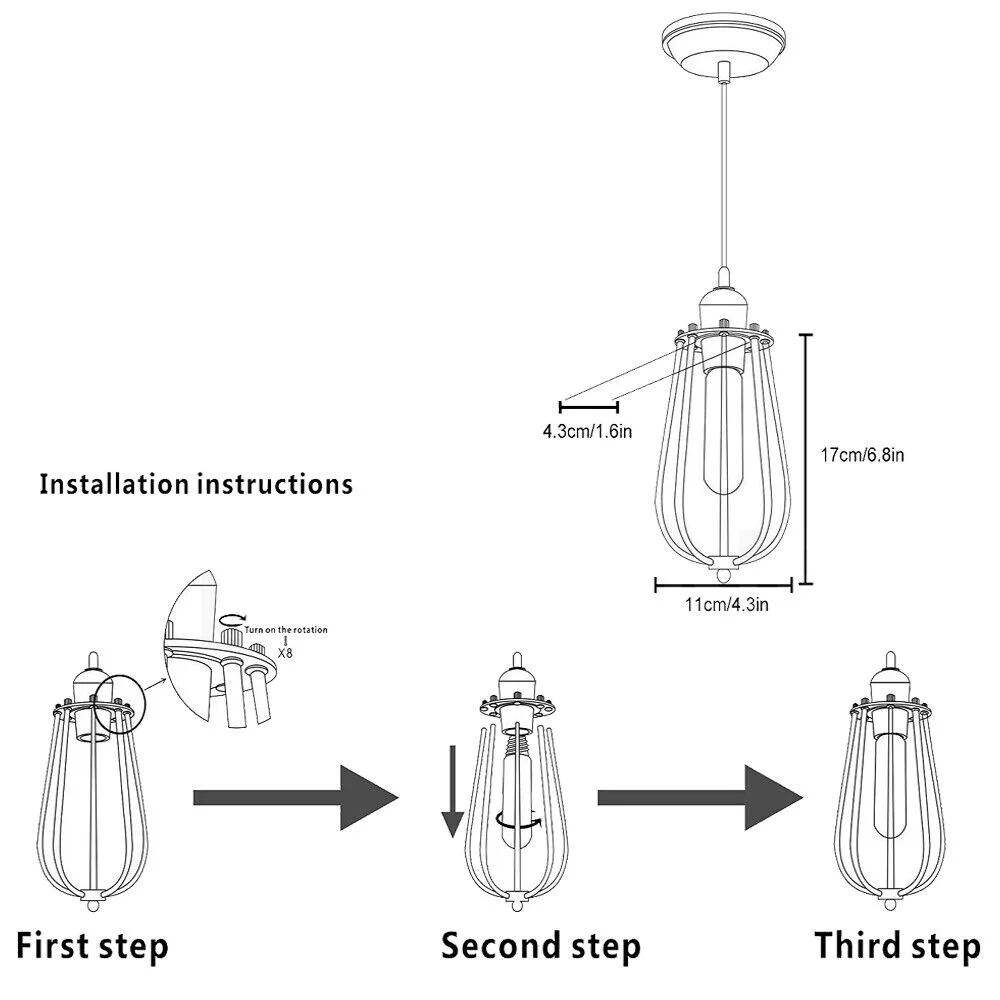 4.3cm/1.6in

17cm/6.8in

11cm/4.3in

Installation instructions

Turn on the rotation

X8

First step

Second step

Third step