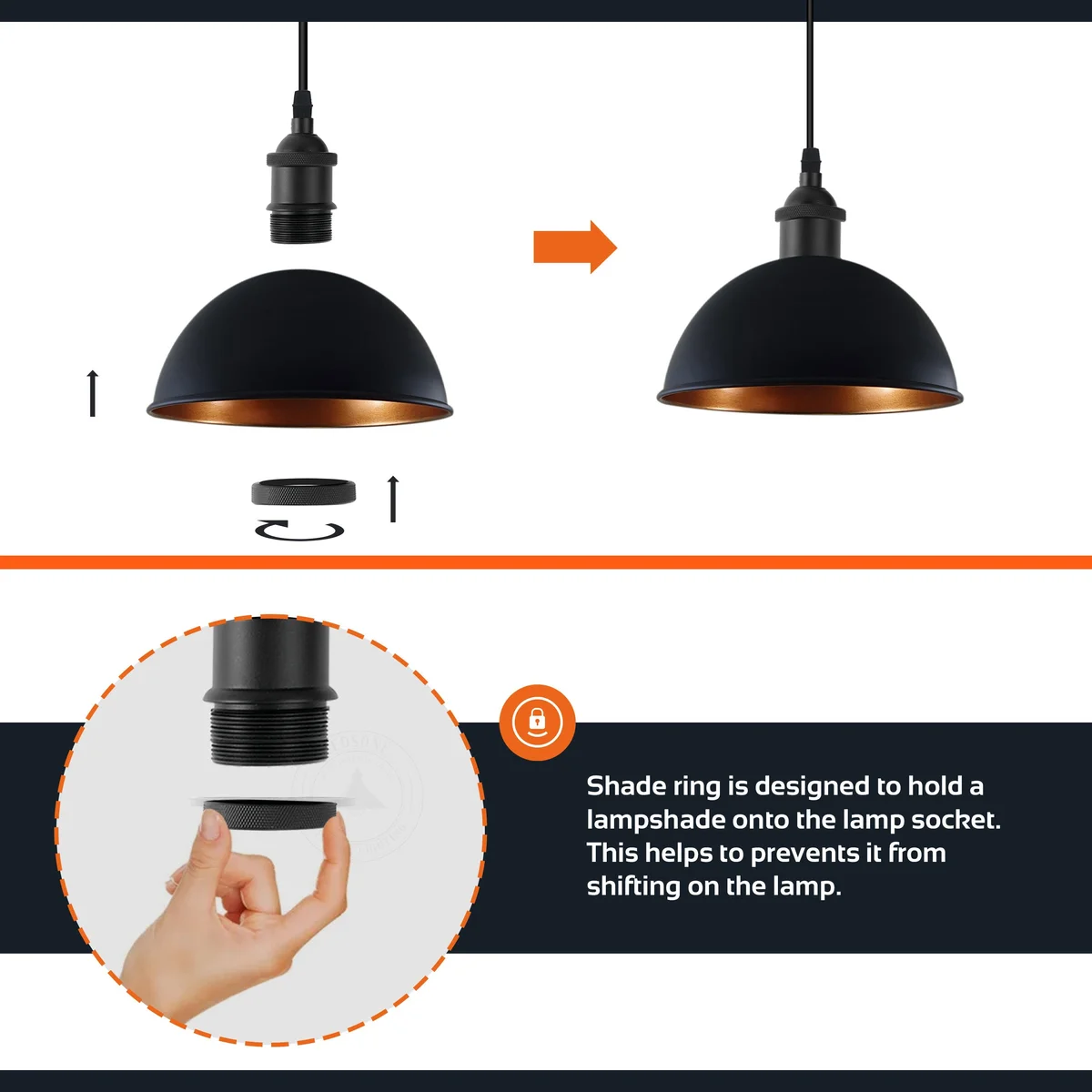 Shade ring is designed to hold a lampshade onto the lamp socket. This helps to prevents it from shifting on the lamp.