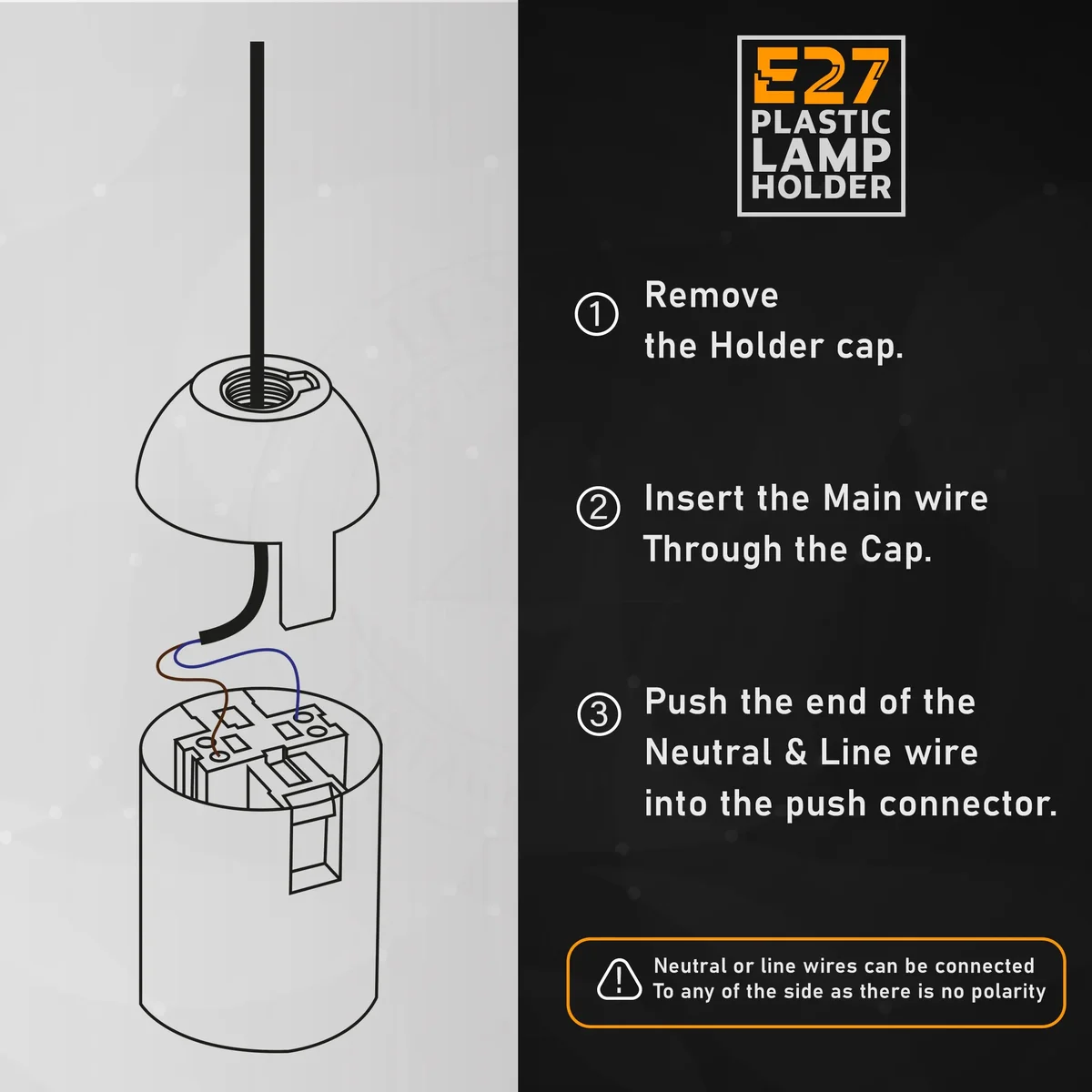 E27
PLASTIC
LAMP
HOLDER

① Remove the Holder cap.

② Insert the Main wire Through the Cap.

③ Push the end of the Neutral & Line wire into the push connector.

Neutral or line wires can be connected To any of the side as there is no polarity