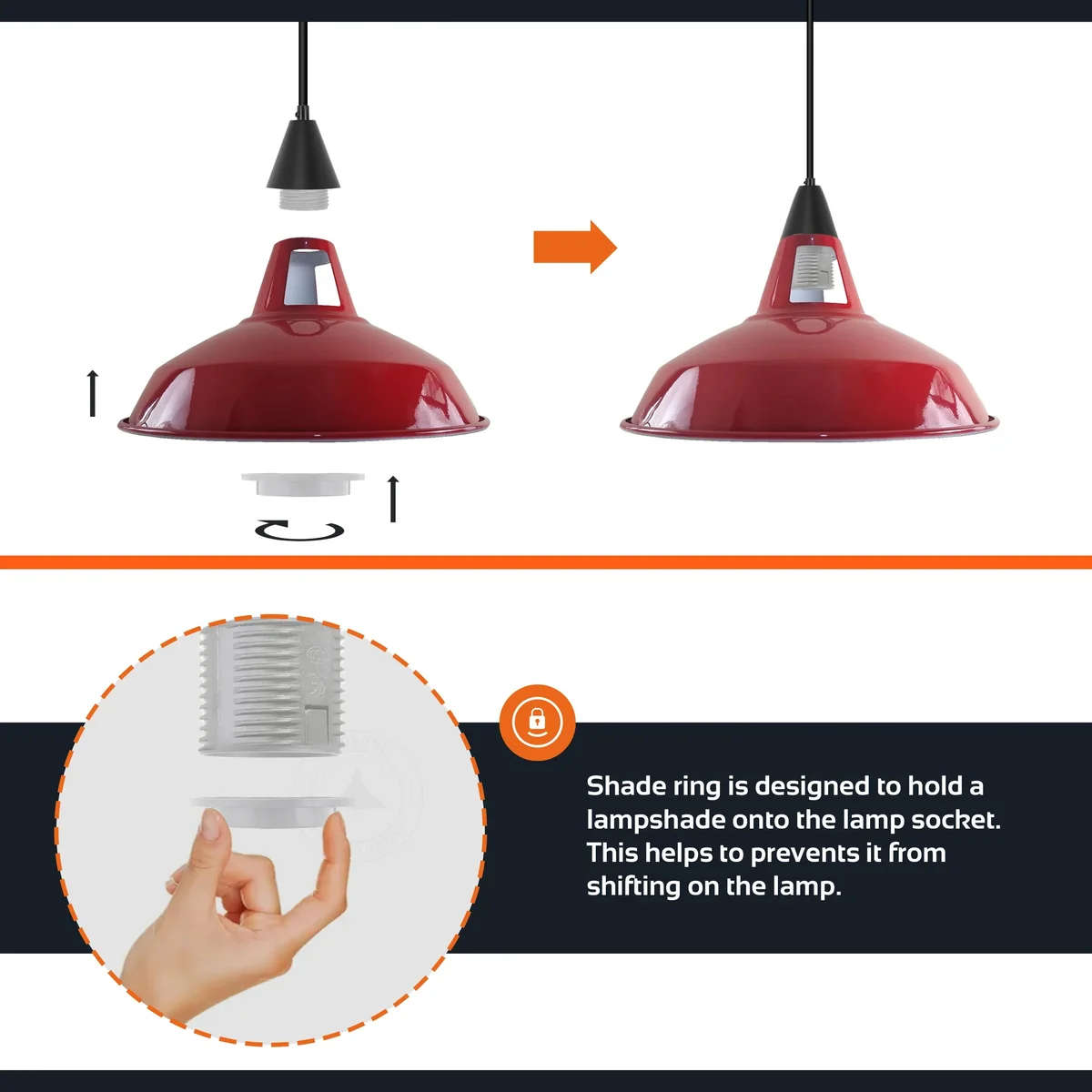 Shade ring is designed to hold a lampshade onto the lamp socket. This helps to prevents it from shifting on the lamp.