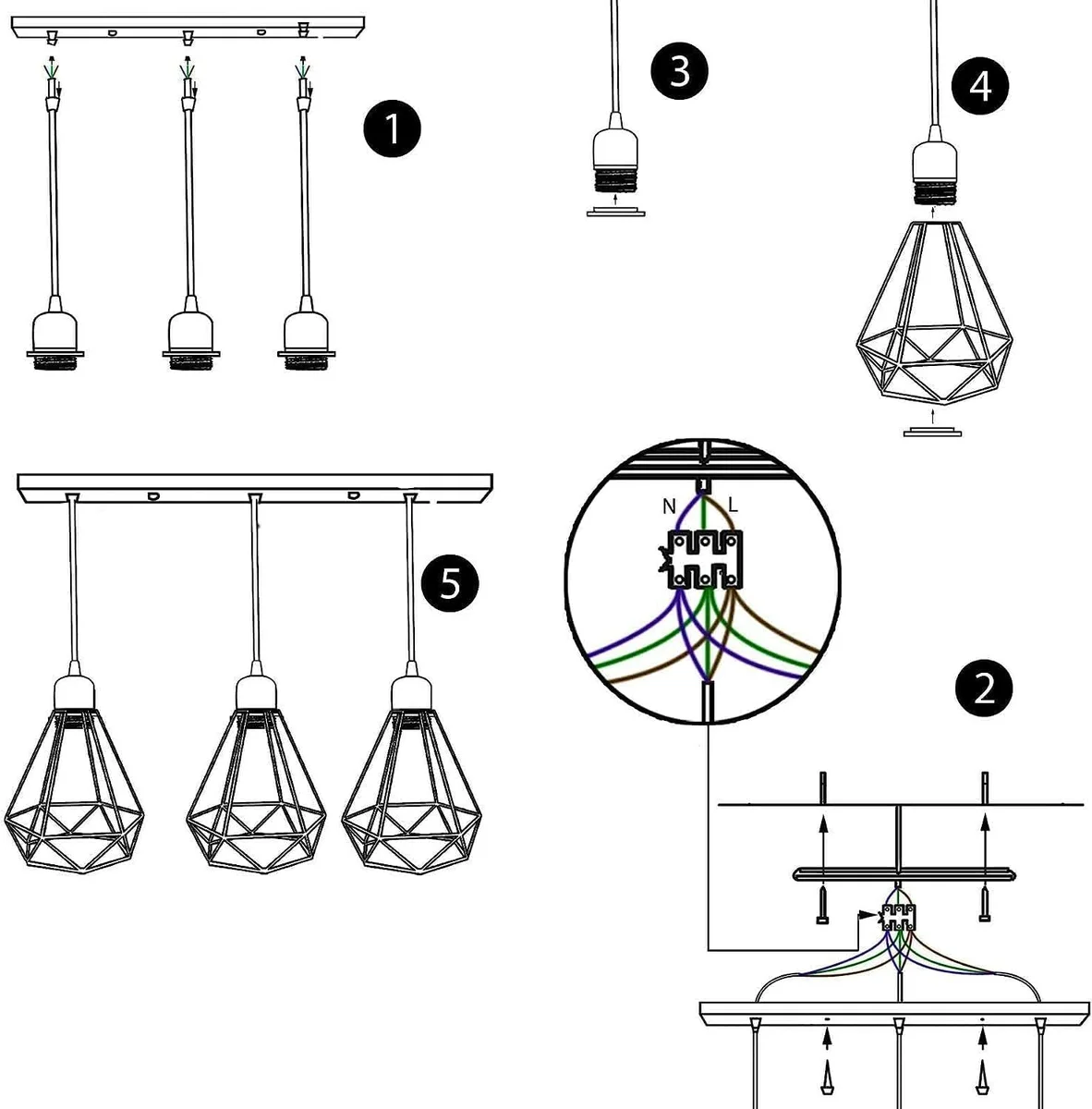 1

3

4

5

N L

2