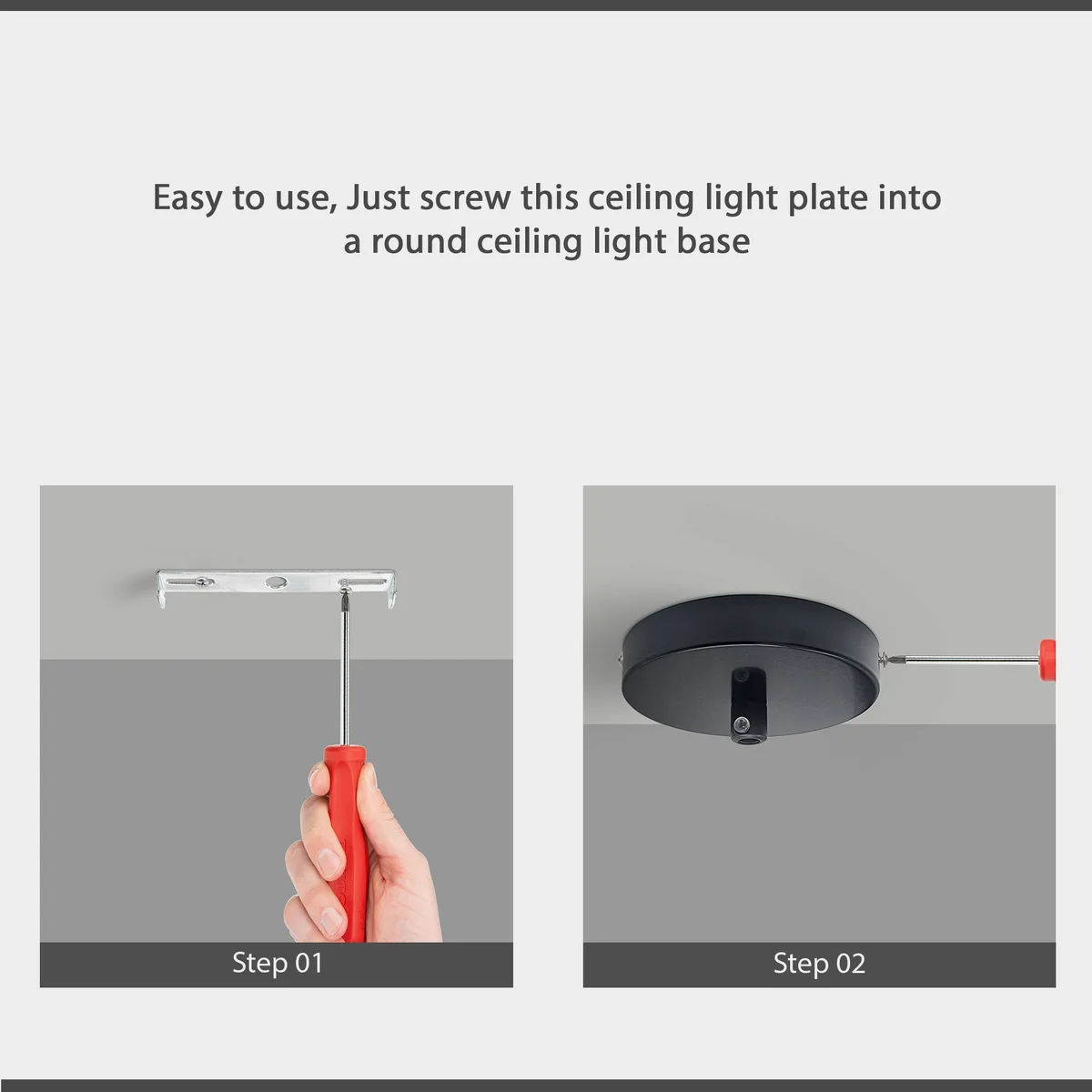 Easy to use, Just screw this ceiling light plate into a round ceiling light base

Step 01

Step 02