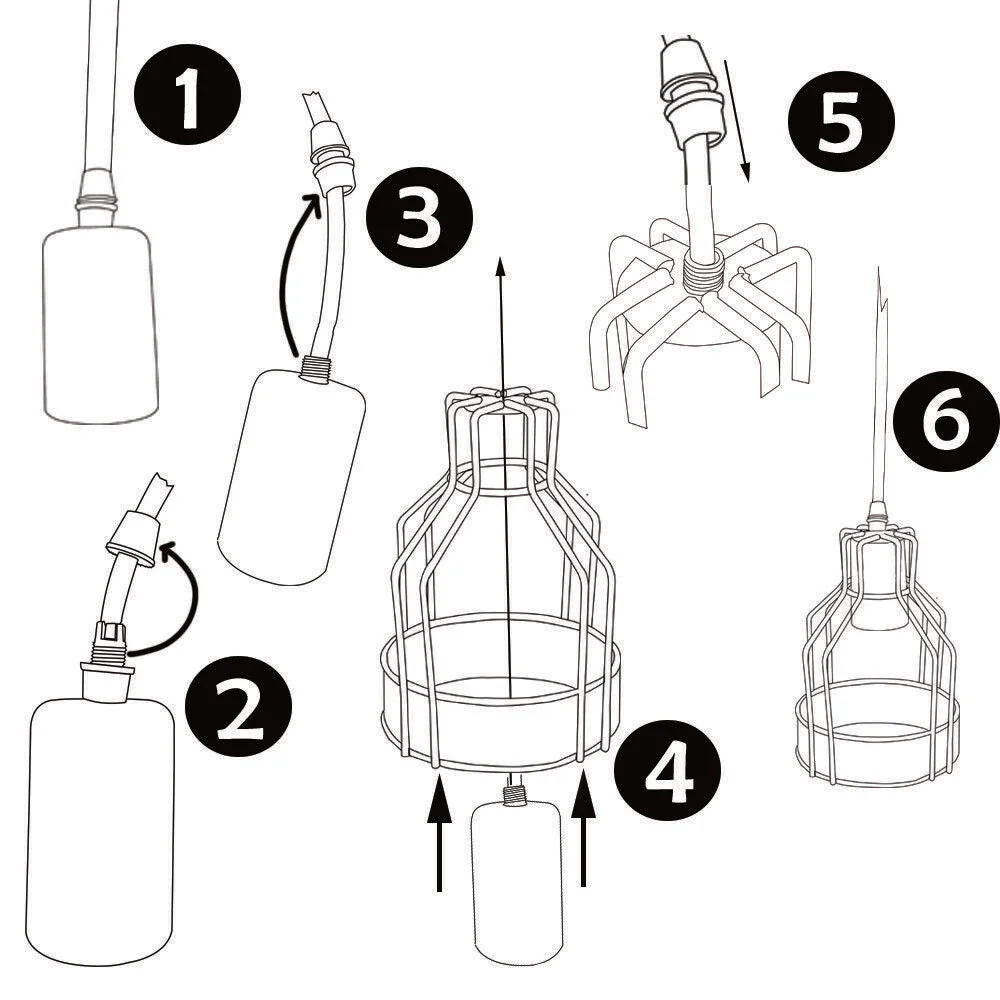 1
3
5
6
2
4