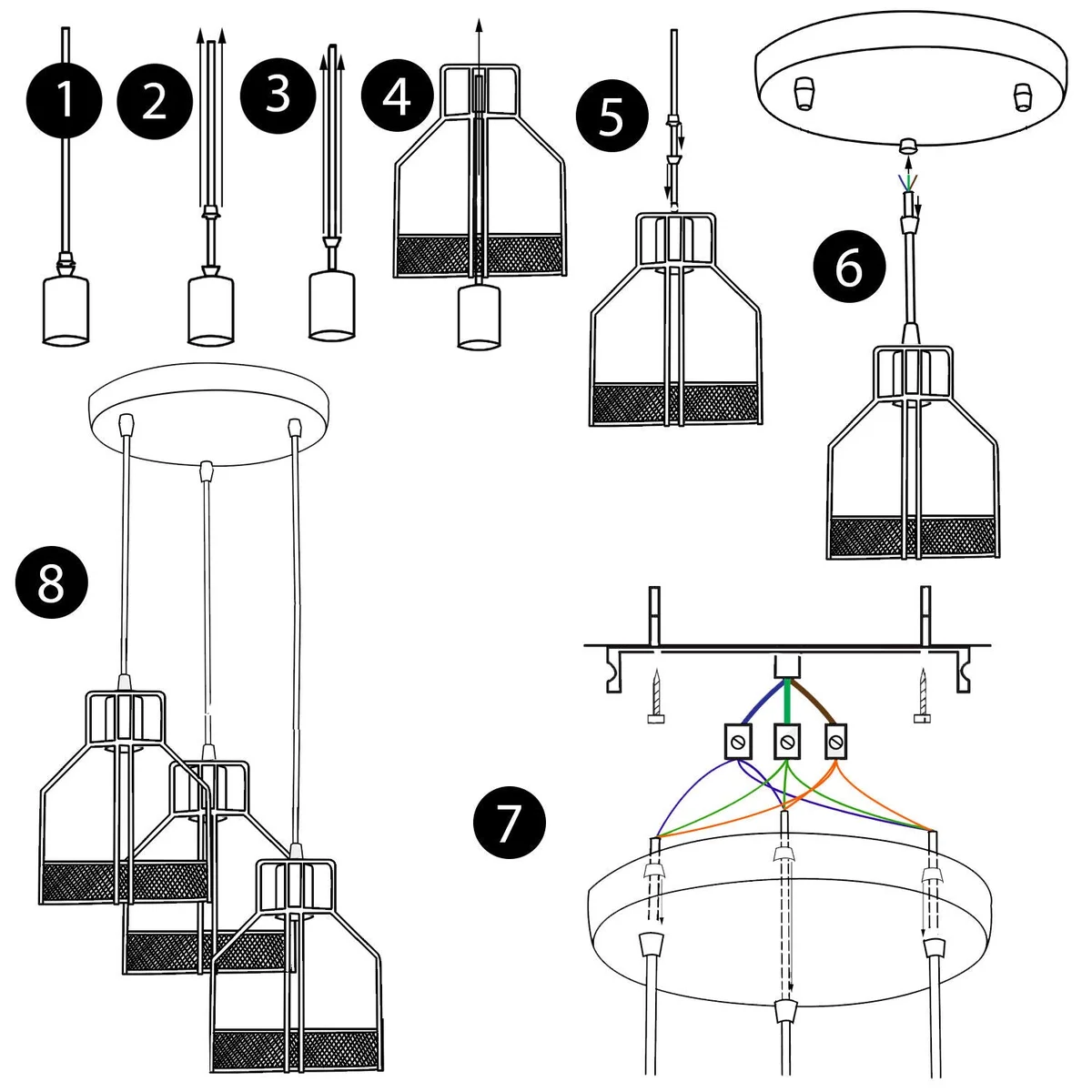 1
2
3
4
5
6
8
7