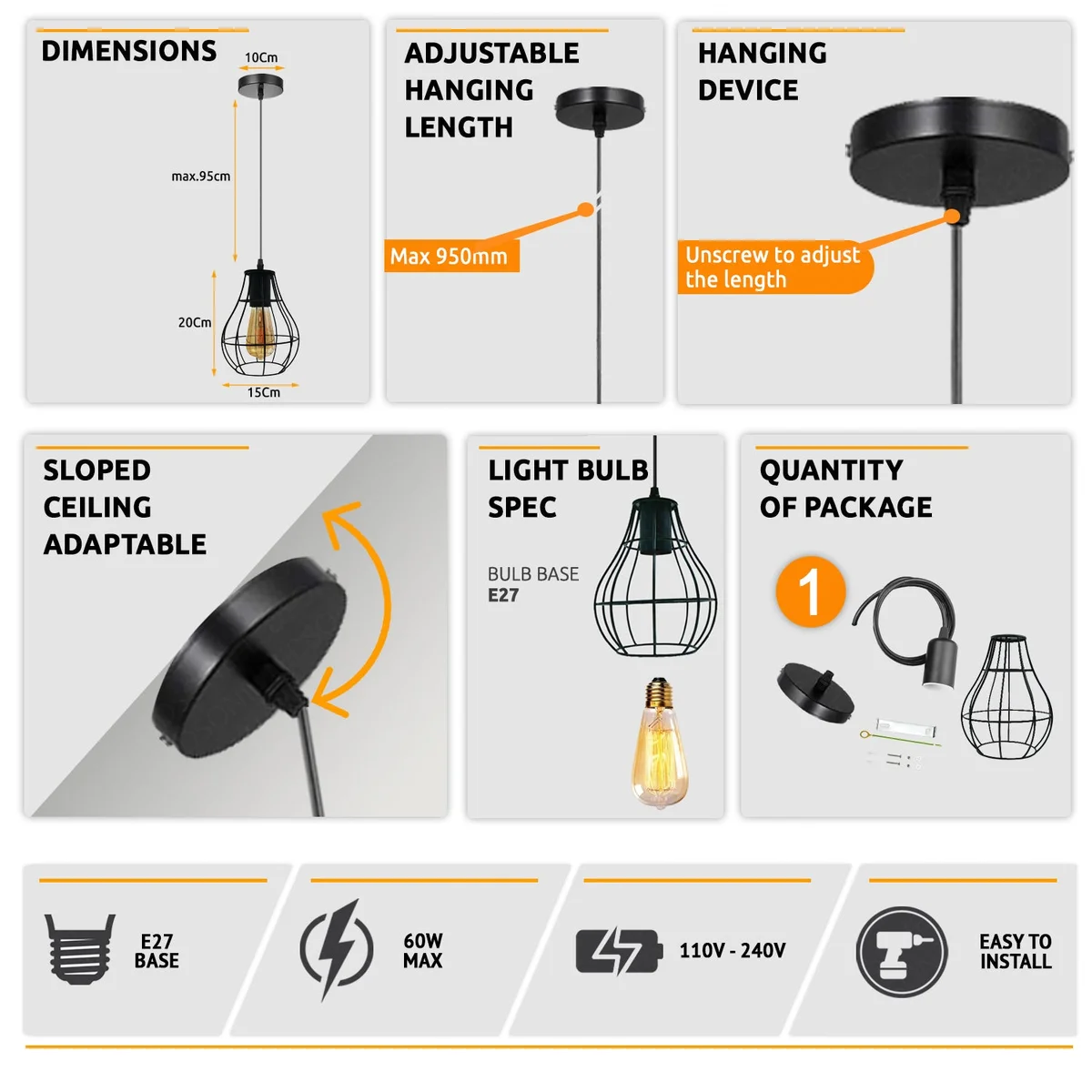 DIMENSIONS
10Cm
max.95cm
20Cm
15Cm

ADJUSTABLE HANGING LENGTH
Max 950mm

HANGING DEVICE
Unscrew to adjust the length

SLOPED CEILING ADAPTABLE

LIGHT BULB SPEC
BULB BASE
E27

QUANTITY OF PACKAGE
1

E27 BASE

60W MAX

110V - 240V

EASY TO INSTALL