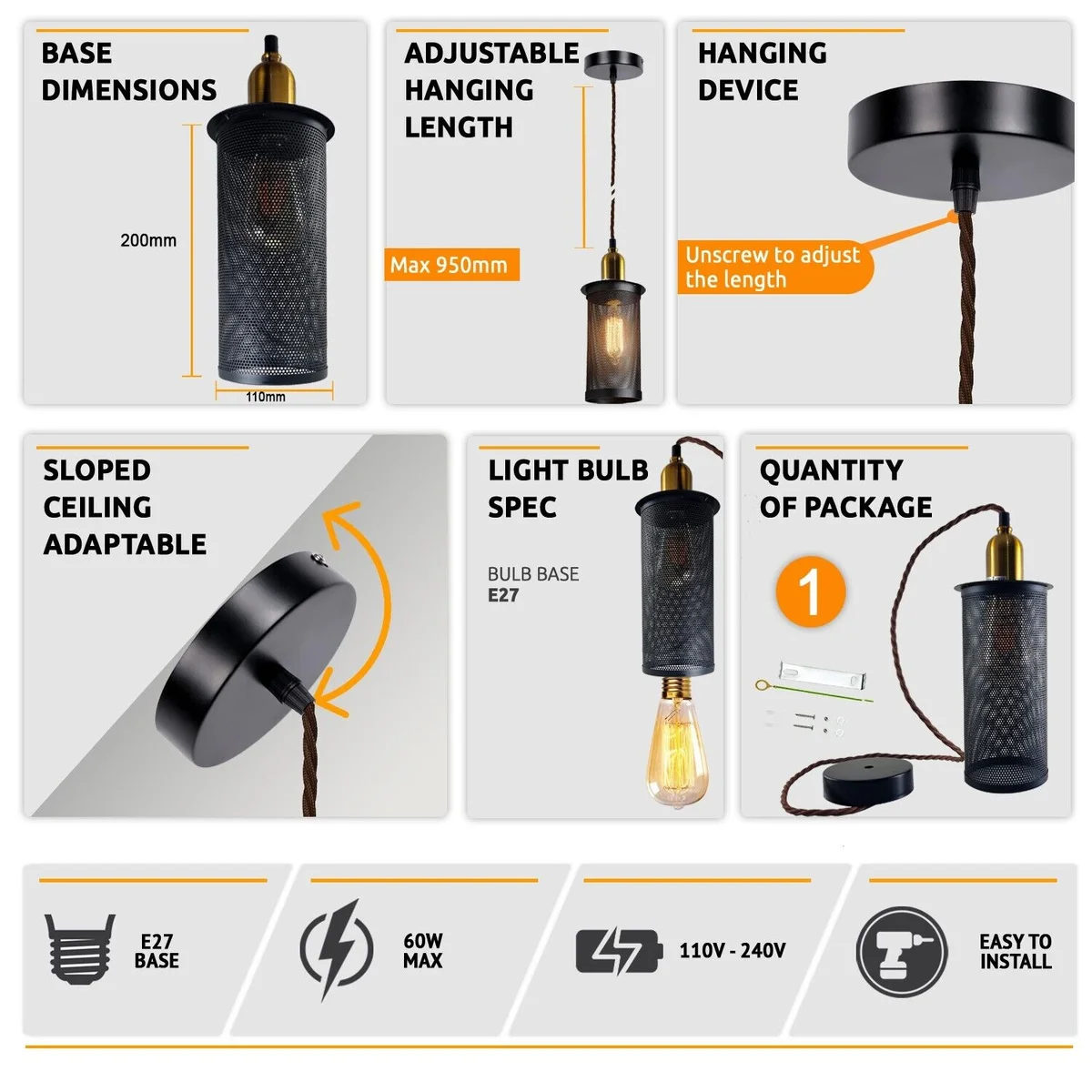 BASE DIMENSIONS

200mm

110mm

ADJUSTABLE HANGING LENGTH

Max 950mm

HANGING DEVICE

Unscrew to adjust the length

SLOPED CEILING ADAPTABLE

LIGHT BULB SPEC

BULB BASE
E27

QUANTITY OF PACKAGE

1

E27 BASE

60W MAX

110V - 240V

EASY TO INSTALL