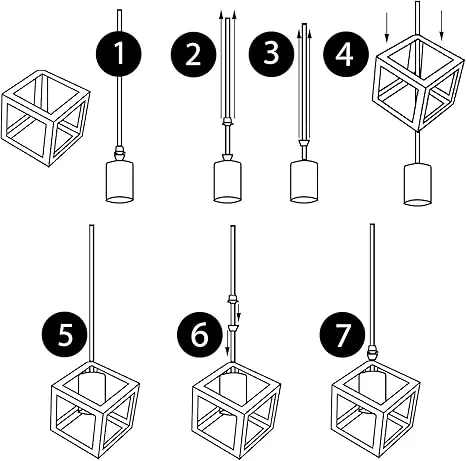 1

2

3

4

5

6

7